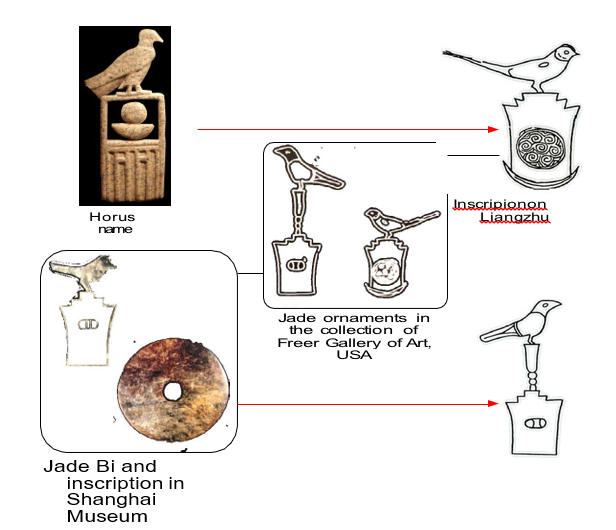 Horus name

Inscripionon Liangzhu

Jade ornaments in the collection of Freer Gallery of Art, USA

Jade Bi and inscription in Shanghai Museum